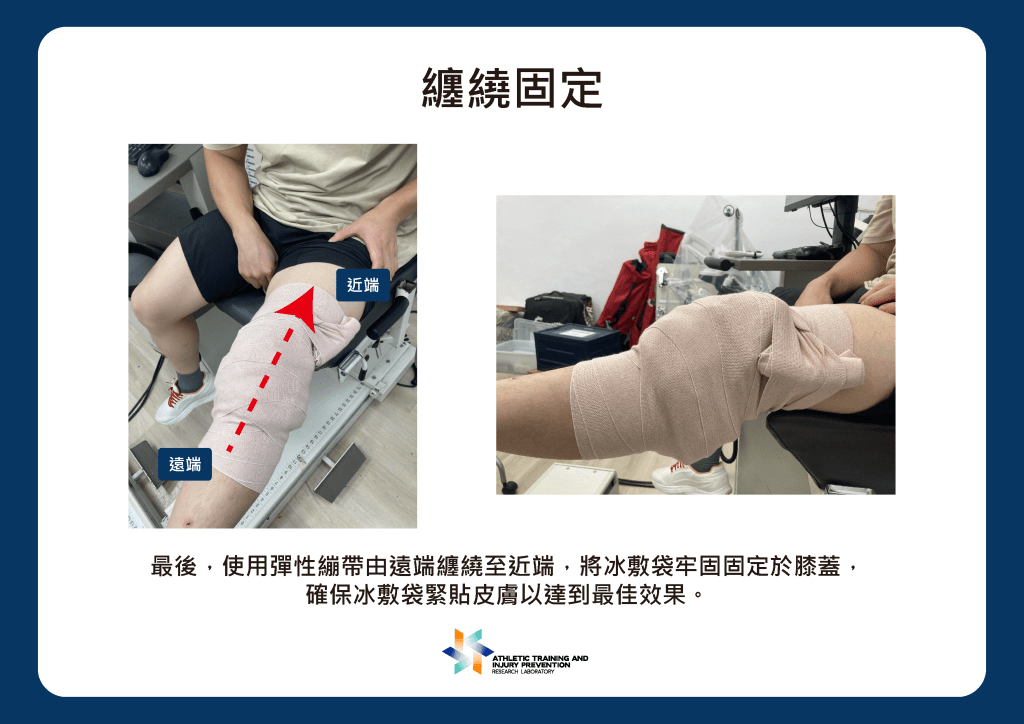 纏繞固定

近端

遠端

最後，使用彈性繃帶由遠端纏繞至近端，將冰敷袋牢固固定於膝蓋，確保冰敷袋緊貼皮膚以達到最佳效果。

ATHLETIC TRAINING AND INJURY PREVENTION
RESEARCH LABORATORY